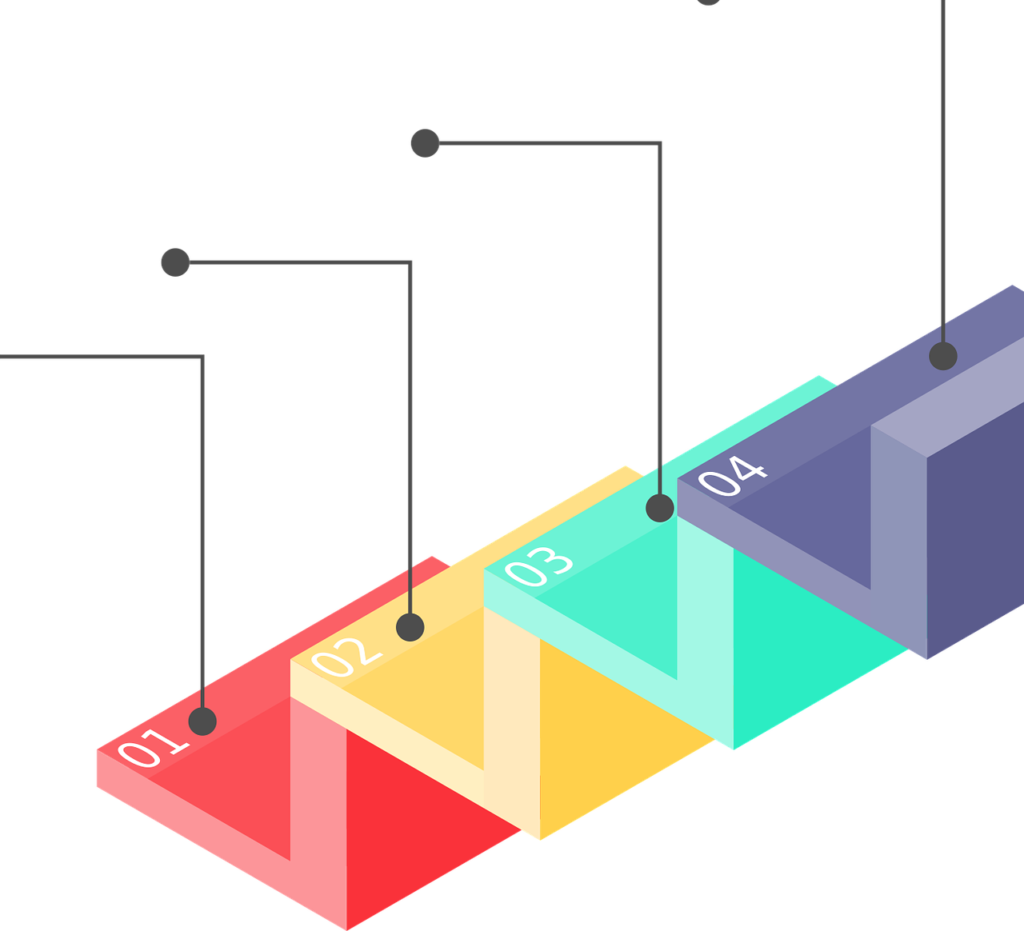 01
02
03
04