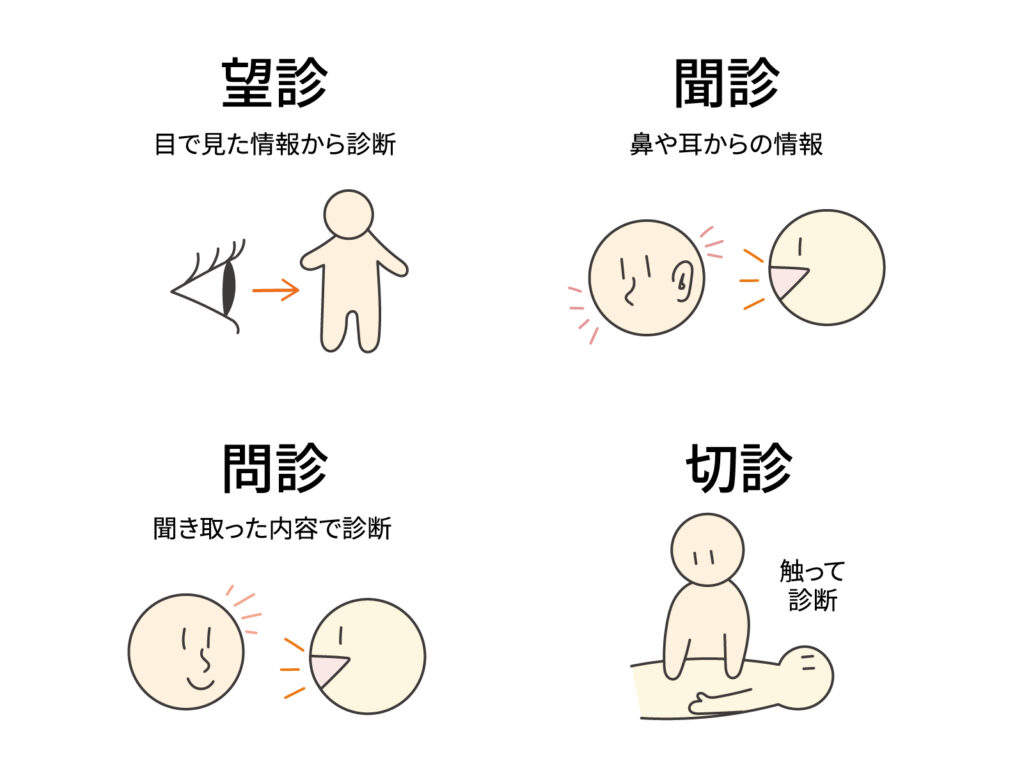 望診

目で見た情報から診断

聞診

鼻や耳からの情報

問診

聞き取った内容で診断

切診

触って診断